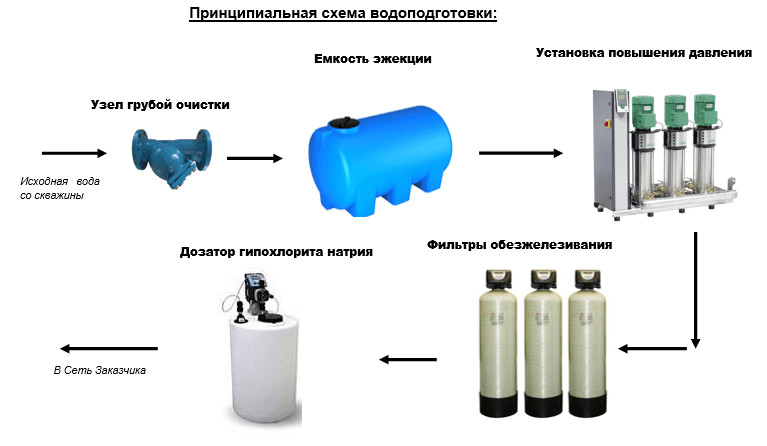 Принципиальная схема водоподготовки:

Емкость эжекции

Установка повышения давления

Узел грубой очистки

Исходная вода со скважины

Дозатор гипохлорита натрия

Фильтры обезжелезивания

В Сеть Заказчика